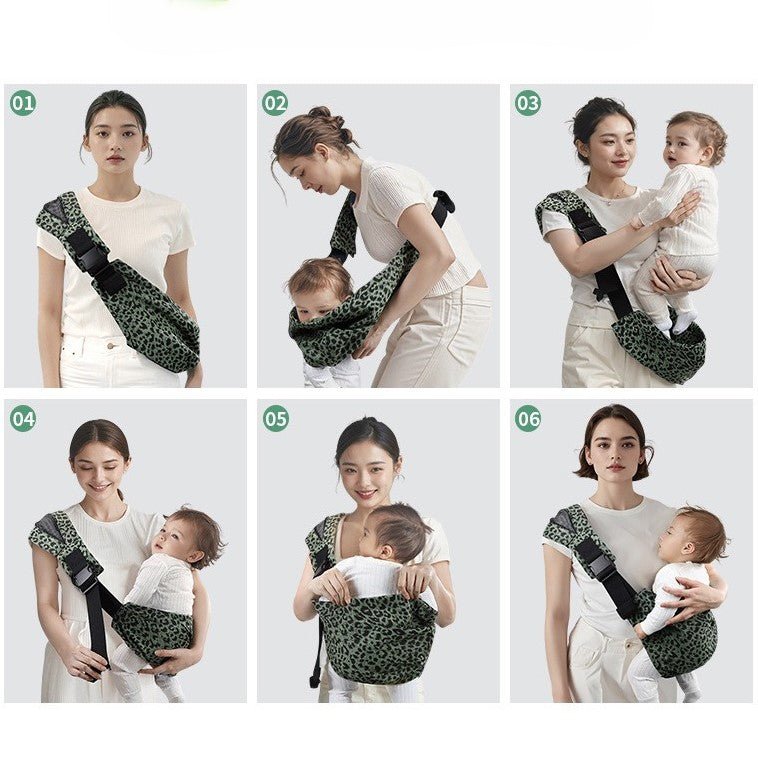 01

02

03

04

05

06